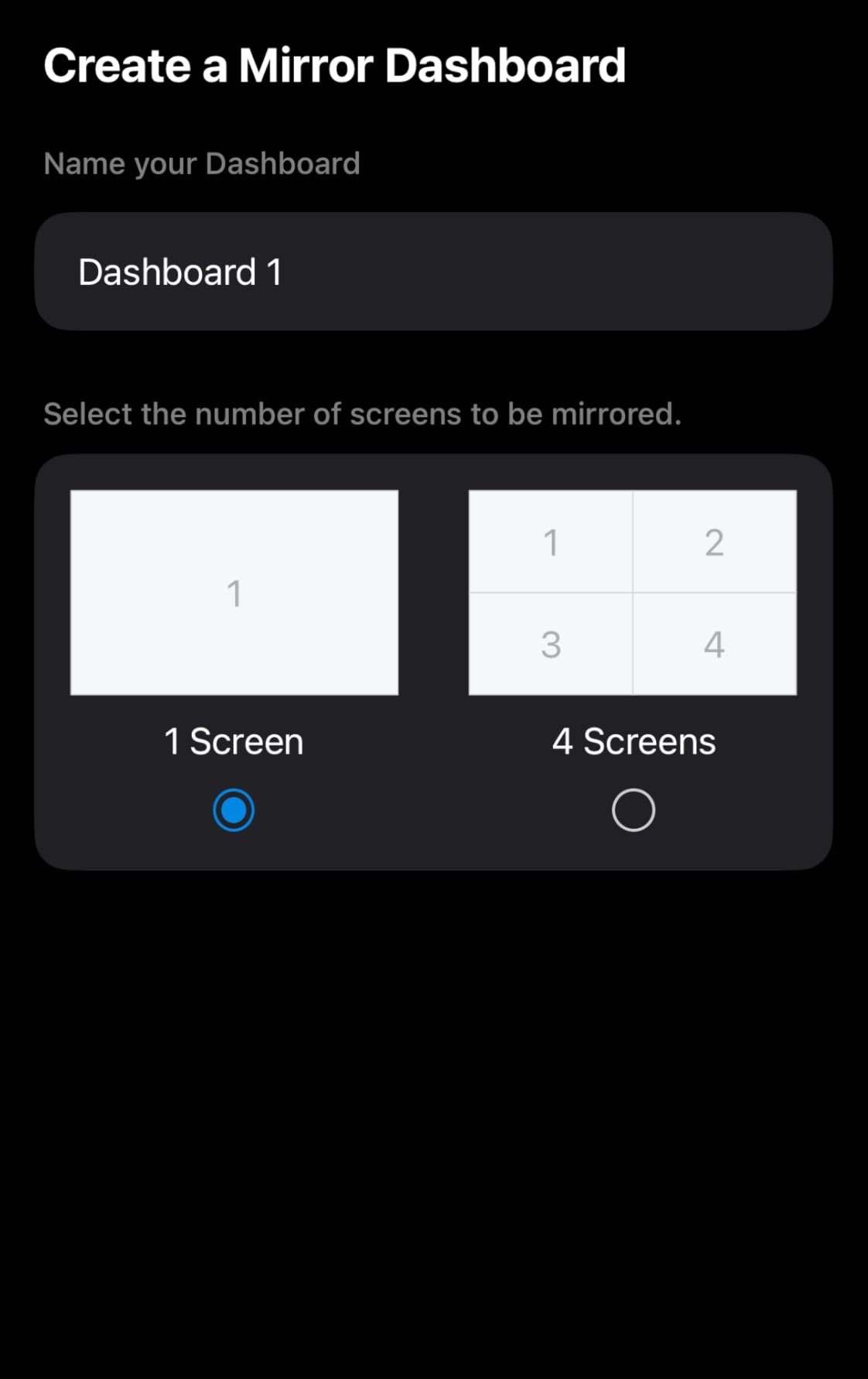 Create a Mirror Dashboard

Name your Dashboard

Dashboard 1

Select the number of screens to be mirrored.

1

1 Screen

1 2
3 4

4 Screens