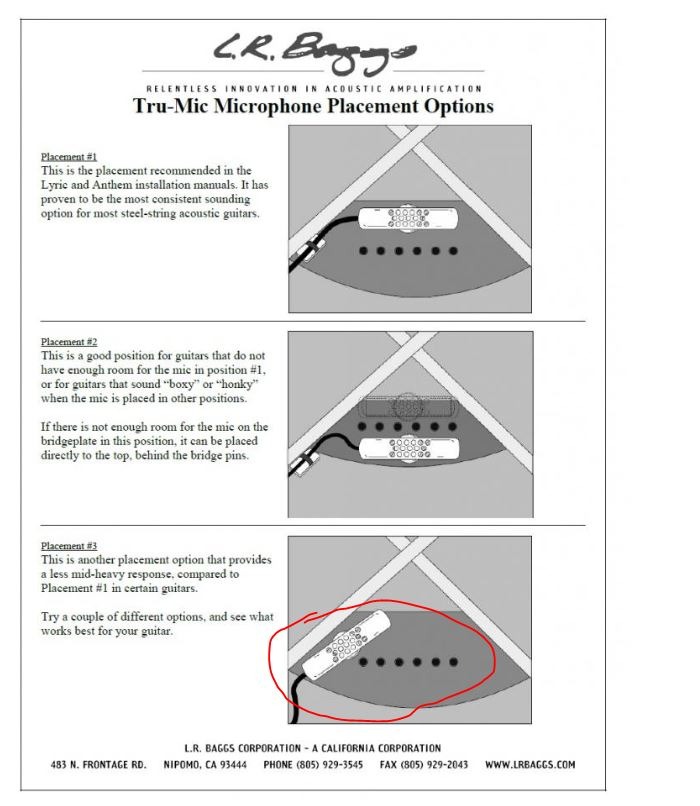 L.R. Baggs

RELENTLESS INNOVATION IN ACOUSTIC AMPLIFICATION

Tru-Mic Microphone Placement Options

Placement #1
This is the placement recommended in the Lyric and Anthem installation manuals. It has proven to be the most consistent sounding option for most steel-string acoustic guitars.

Placement #2
This is a good position for guitars that do not have enough room for the mic in position #1, or for guitars that sound "boxy" or "honky" when the mic is placed in other positions.

If there is not enough room for the mic on the bridgeplate in this position, it can be placed directly to the top, behind the bridge pins.

Placement #3
This is another placement option that provides a less mid-heavy response, compared to Placement #1 in certain guitars.

Try a couple of different options, and see what works best for your guitar.

L.R. BAGGS CORPORATION - A CALIFORNIA CORPORATION
483 N. FRONTAGE RD. NIPOMO, CA 93444 PHONE (805) 929-3545 FAX (805) 929-2043 WWW.LRBAGGS.COM