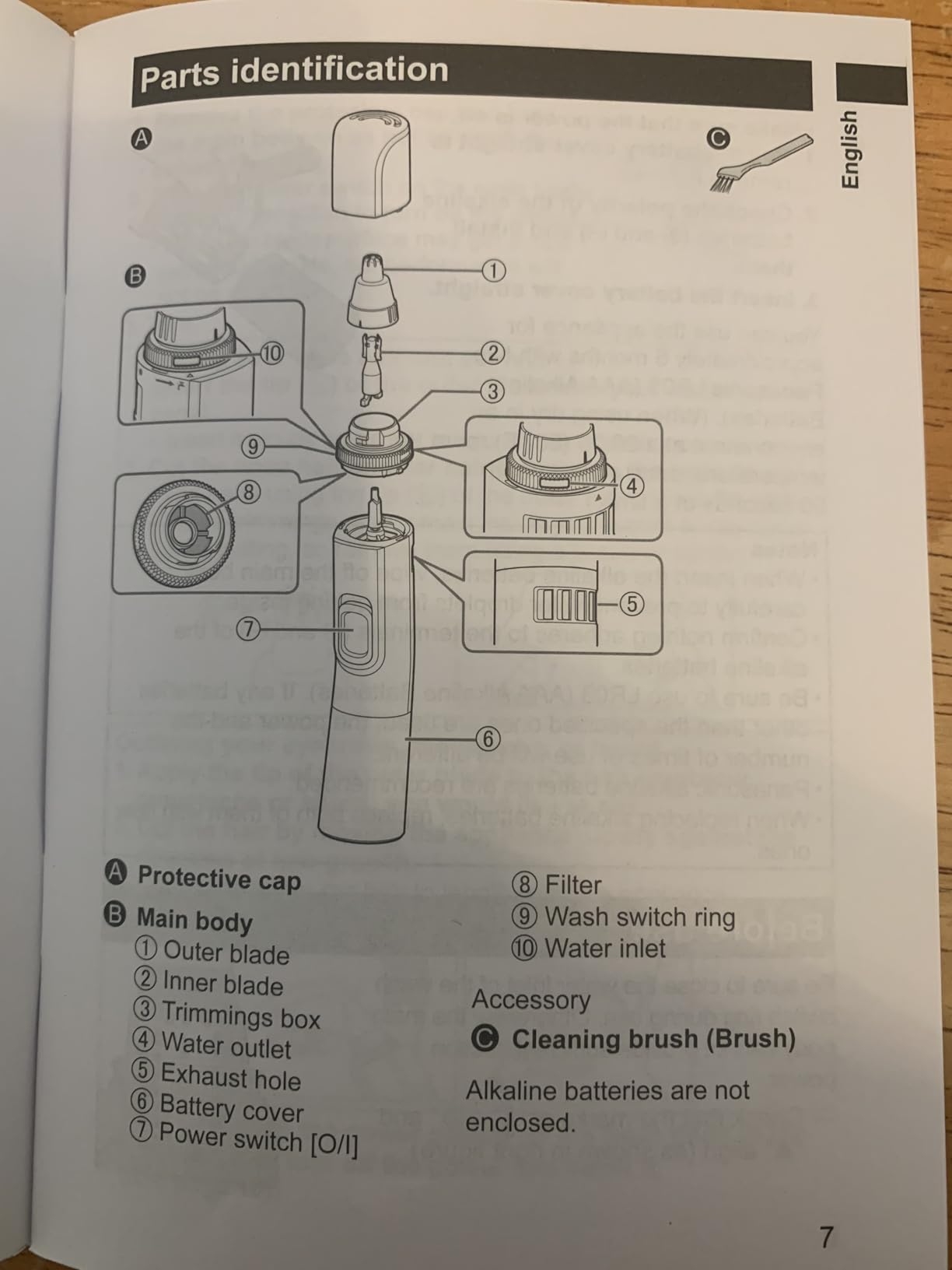 Parts identification

English

A

C

B

①
②
③
⑩
⑨
⑧
④
⑤
⑦
⑥

A Protective cap
B Main body
① Outer blade
② Inner blade
③ Trimmings box
④ Water outlet
⑤ Exhaust hole
⑥ Battery cover
⑦ Power switch [O/I]

⑧ Filter
⑨ Wash switch ring
⑩ Water inlet

Accessory
C Cleaning brush (Brush)

Alkaline batteries are not enclosed.

7