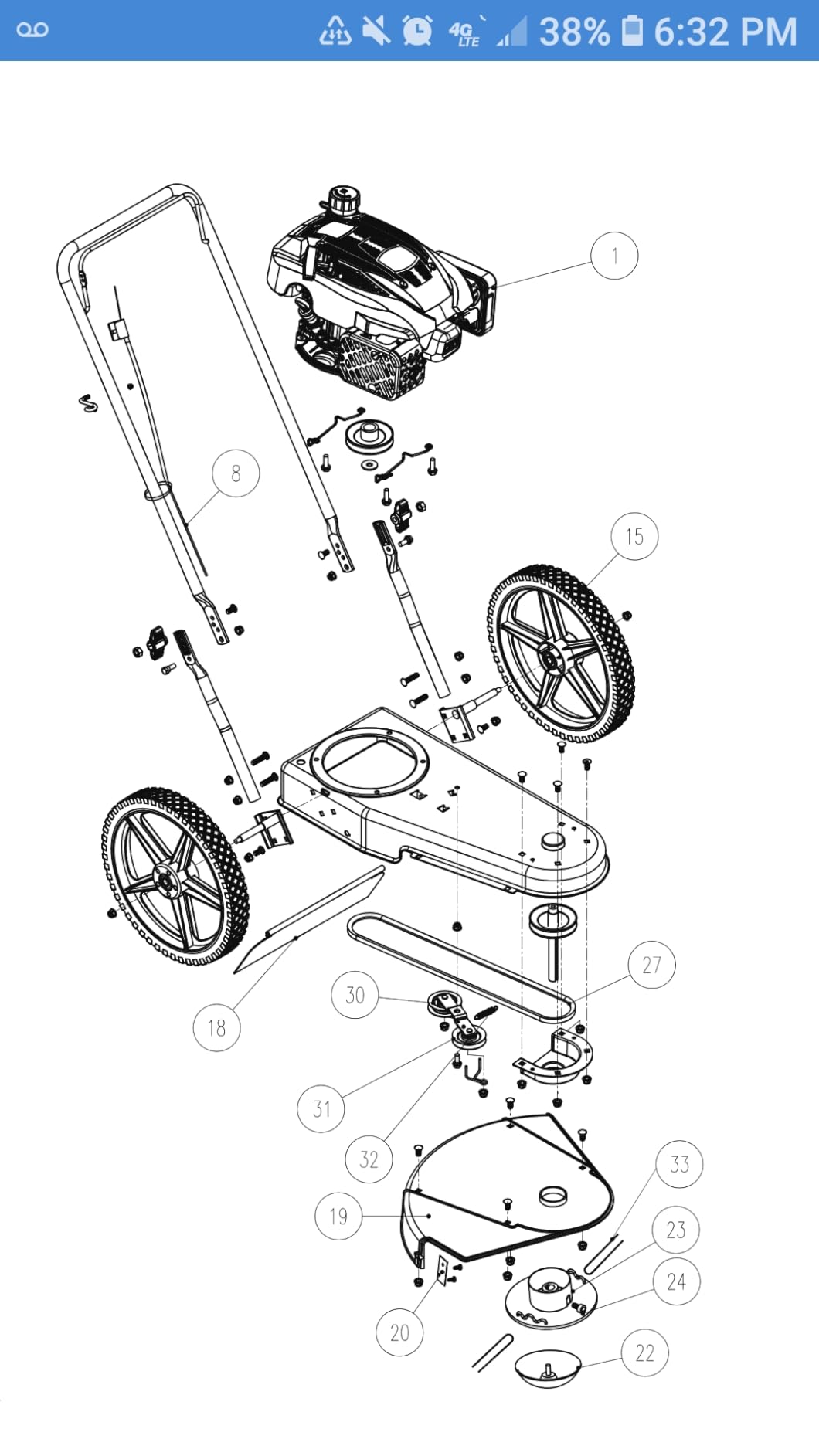 4G LTE 38% 6:32 PM

1
8
15
27
30
18
31
32
33
19
23
24
20
22